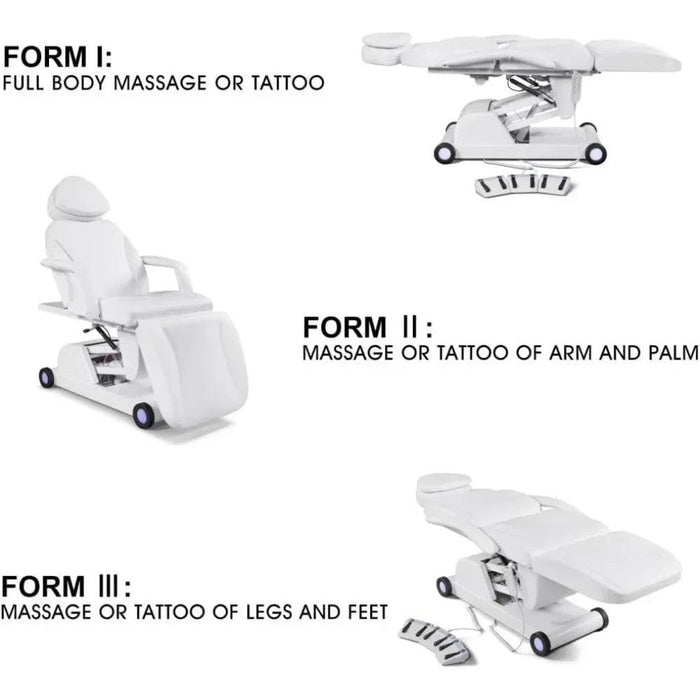 FORM I:
FULL BODY MASSAGE OR TATTOO

FORM II:
MASSAGE OR TATTOO OF ARM AND PALM

FORM III:
MASSAGE OR TATTOO OF LEGS AND FEET