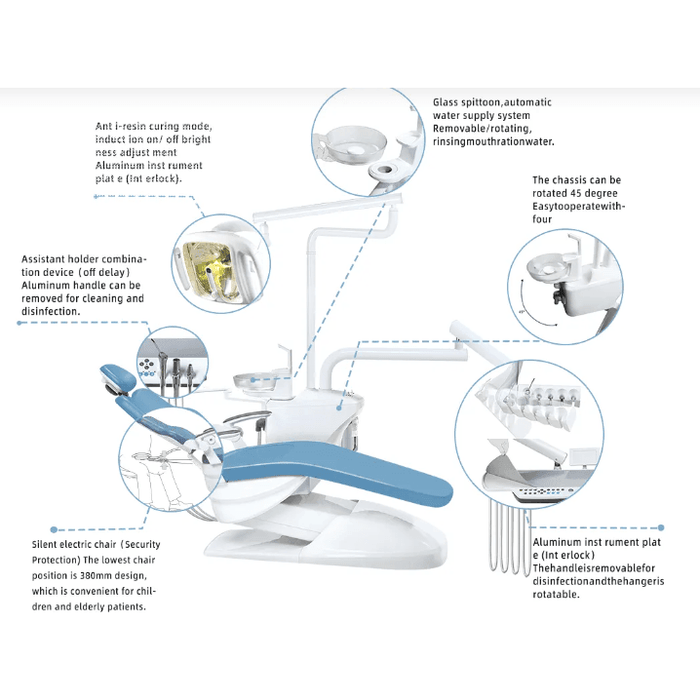 Ant i-resin curing mode, induct ion on/ off bright ness adjust ment Aluminum inst rument plat e (Int erlock).

Glass spittoon,automatic water supply system Removable/rotating, rinsingmouthrationwater.

The chassis can be rotated 45 degree Easytooperatewith-four

Assistant holder combination device (off delay) Aluminum handle can be removed for cleaning and disinfection.

Silent electric chair (Security Protection) The lowest chair position is 380mm design, which is convenient for children and elderly patients.

Aluminum inst rument plat e (Int erlock) Thehandleisremovablefor disinfectionandthehangeris rotatable.